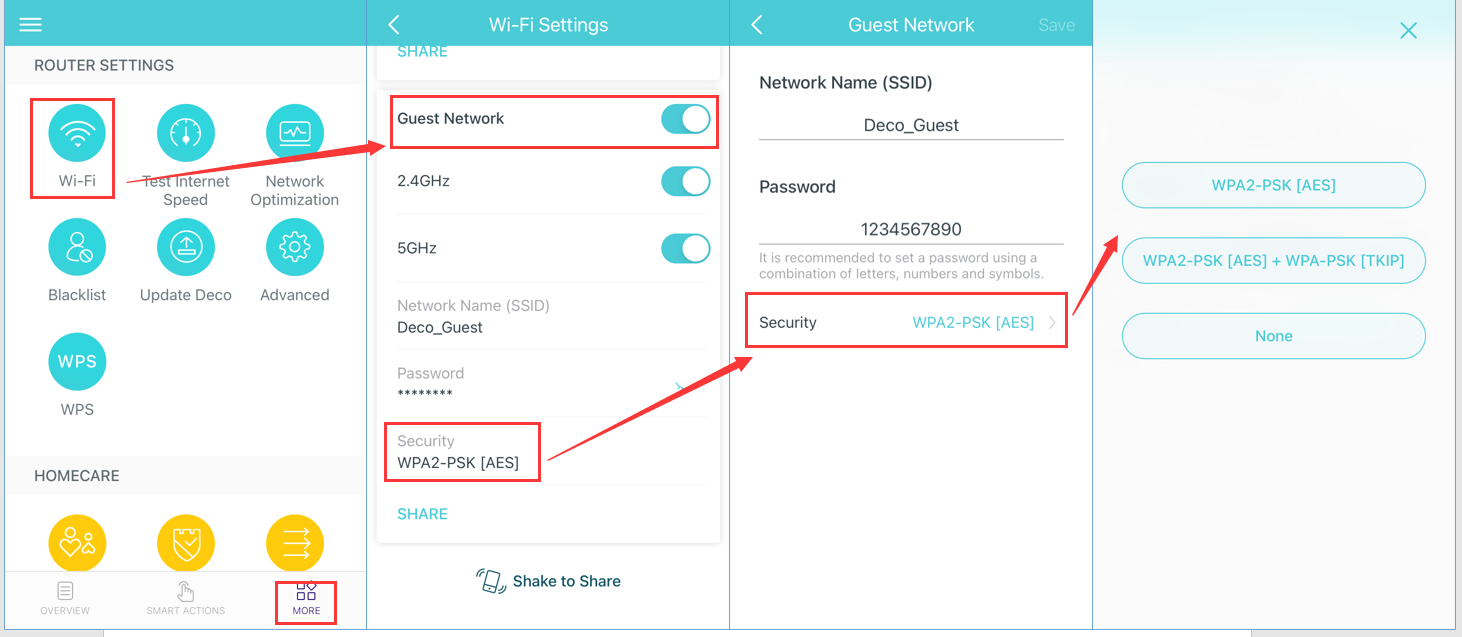 ROUTER SETTINGS

Wi-Fi
Test Internet Speed
Network Optimization
Blacklist
Update Deco
Advanced
WPS
WPS

HOMECARE

OVERVIEW
SMART ACTIONS
MORE

Wi-Fi Settings

SHARE

Guest Network

2.4GHz

5GHz

Network Name (SSID)
Deco_Guest

Password
********

Security
WPA2-PSK [AES]

SHARE

Shake to Share

Guest Network
Save

Network Name (SSID)
Deco_Guest

Password
1234567890
It is recommended to set a password using a combination of letters, numbers and symbols.

Security WPA2-PSK [AES]

WPA2-PSK [AES]
WPA2-PSK [AES] + WPA-PSK [TKIP]
None